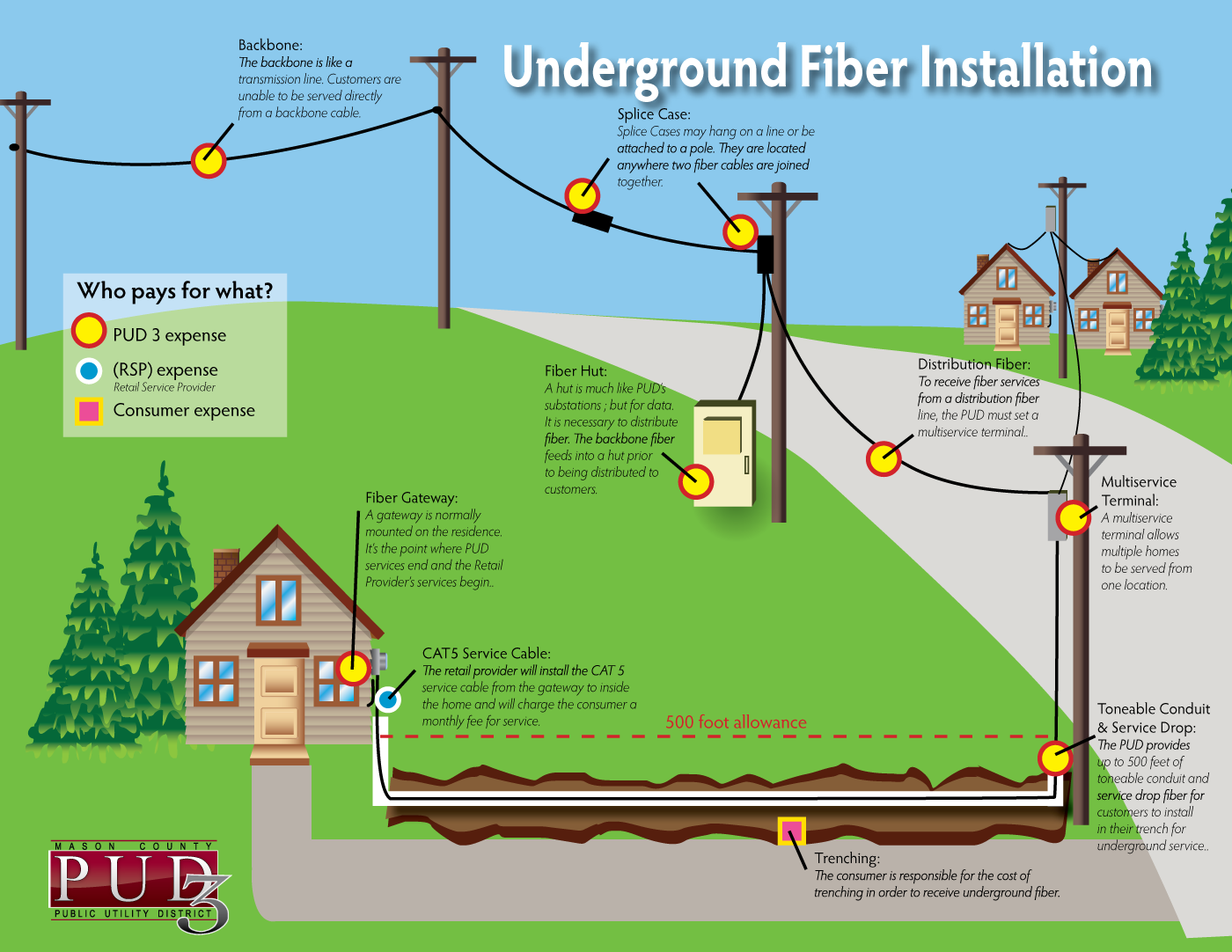 Underground Fiber Installation

Backbone:
The backbone is like a transmission line. Customers are unable to be served directly from a backbone cable.

Splice Case:
Splice Cases may hang on a line or be attached to a pole. They are located anywhere two fiber cables are joined together.

Who pays for what?
PUD 3 expense
(RSP) expense
Retail Service Provider
Consumer expense

Fiber Hut:
A hut is much like PUD's substations ; but for data. It is necessary to distribute fiber. The backbone fiber feeds into a hut prior to being distributed to customers.

Distribution Fiber:
To receive fiber services from a distribution fiber line, the PUD must set a multiservice terminal..

Multiservice Terminal:
A multiservice terminal allows multiple homes to be served from one location.

Fiber Gateway:
A gateway is normally mounted on the residence. It's the point where PUD services end and the Retail Provider's services begin..

CAT5 Service Cable:
The retail provider will install the CAT 5 service cable from the gateway to inside the home and will charge the consumer a monthly fee for service.

500 foot allowance

Toneable Conduit & Service Drop:
The PUD provides up to 500 feet of toneable conduit and service drop fiber for customers to install in their trench for underground service..

Trenching:
The consumer is responsible for the cost of trenching in order to receive underground fiber.

MASON COUNTY
PUD 3
PUBLIC UTILITY DISTRICT